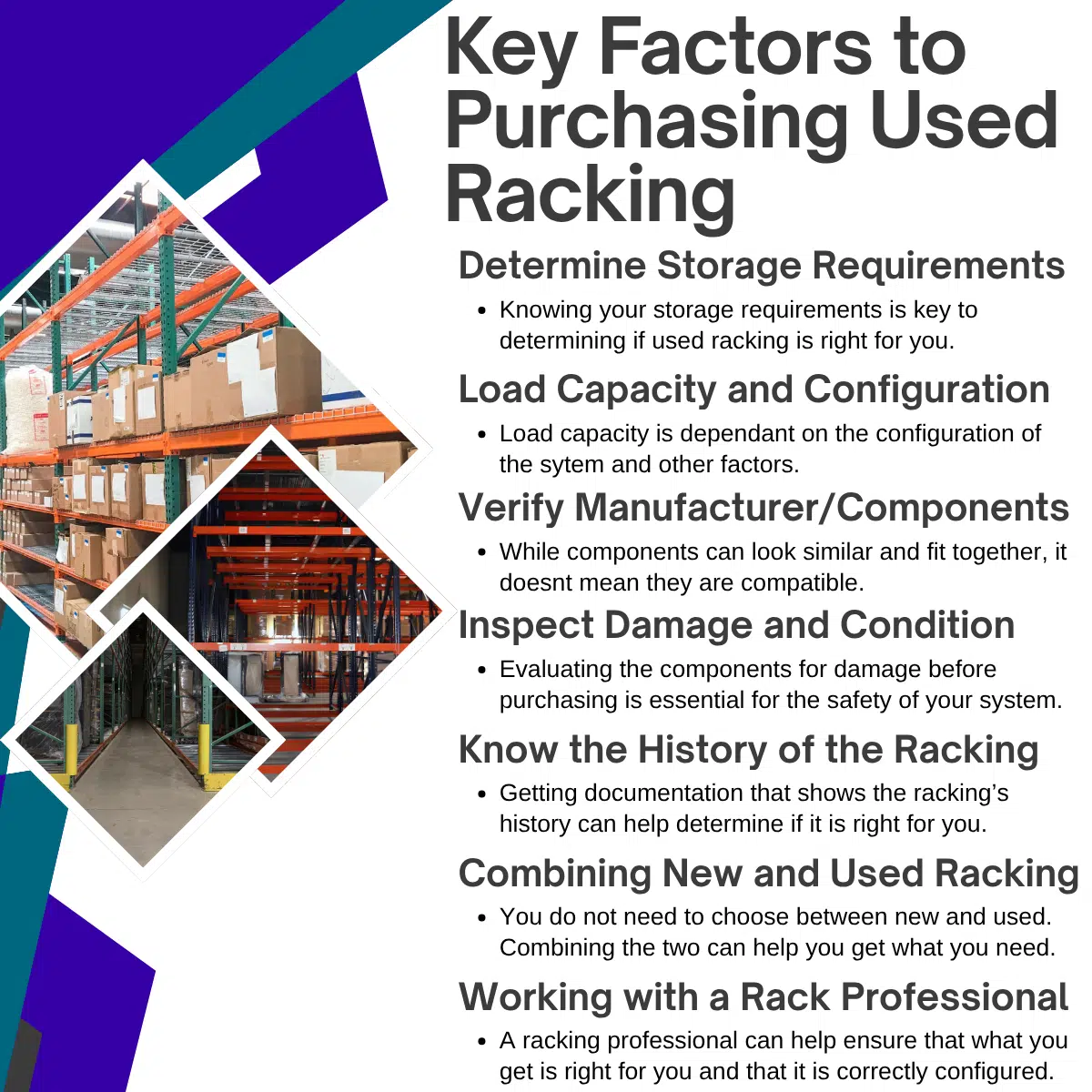 Key Factors to Purchasing Used Racking

Determine Storage Requirements

• Knowing your storage requirements is key to determining if used racking is right for you.

Load Capacity and Configuration

• Load capacity is dependant on the configuration of the sytem and other factors.

Verify Manufacturer/Components

• While components can look similar and fit together, it doesnt mean they are compatible.

Inspect Damage and Condition

• Evaluating the components for damage before purchasing is essential for the safety of your system.

Know the History of the Racking

• Getting documentation that shows the racking's history can help determine if it is right for you.

Combining New and Used Racking

• You do not need to choose between new and used. Combining the two can help you get what you need.

Working with a Rack Professional

• A racking professional can help ensure that what you get is right for you and that it is correctly configured.