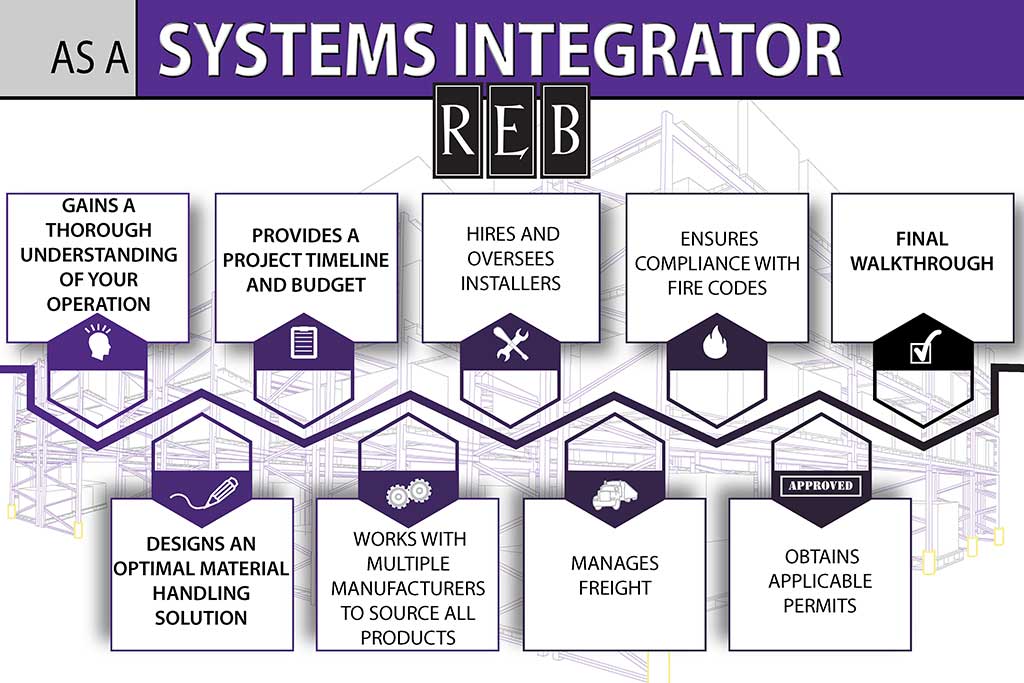 AS A SYSTEMS INTEGRATOR

REB

GAINS A THOROUGH UNDERSTANDING OF YOUR OPERATION

PROVIDES A PROJECT TIMELINE AND BUDGET

HIRES AND OVERSEES INSTALLERS

ENSURES COMPLIANCE WITH FIRE CODES

FINAL WALKTHROUGH

DESIGNS AN OPTIMAL MATERIAL HANDLING SOLUTION

WORKS WITH MULTIPLE MANUFACTURERS TO SOURCE ALL PRODUCTS

MANAGES FREIGHT

APPROVED

OBTAINS APPLICABLE PERMITS