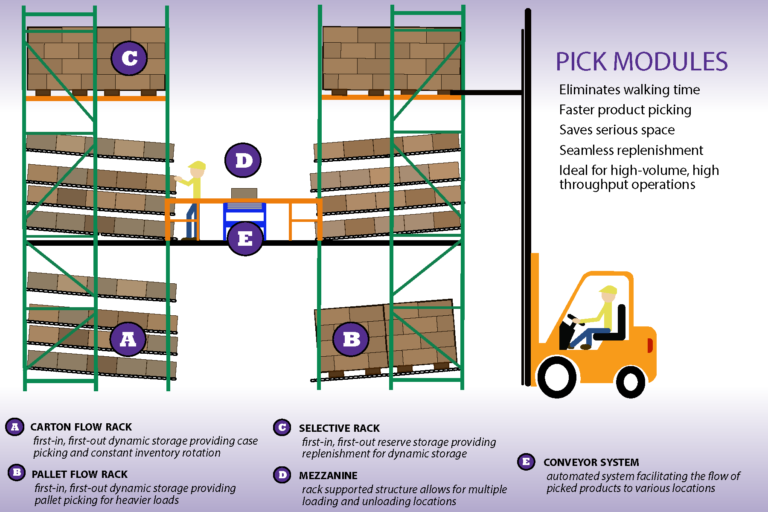 C

D

E

A

B

PICK MODULES

Eliminates walking time
Faster product picking
Saves serious space
Seamless replenishment
Ideal for high-volume, high throughput operations

A CARTON FLOW RACK
first-in, first-out dynamic storage providing case picking and constant inventory rotation

B PALLET FLOW RACK
first-in, first-out dynamic storage providing pallet picking for heavier loads

C SELECTIVE RACK
first-in, first-out reserve storage providing replenishment for dynamic storage

D MEZZANINE
rack supported structure allows for multiple loading and unloading locations

E CONVEYOR SYSTEM
automated system facilitating the flow of picked products to various locations